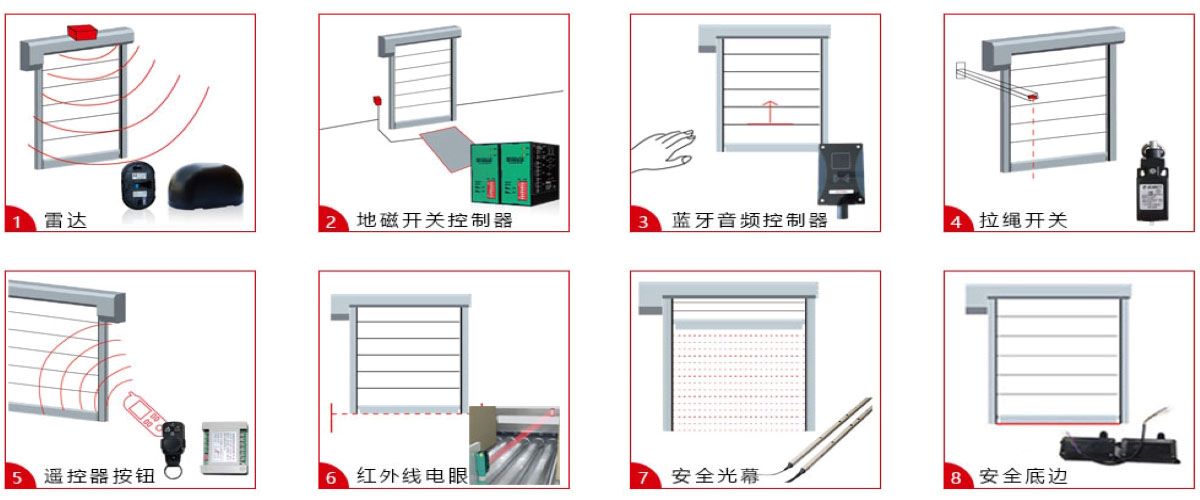 1 雷达

2 地磁开关控制器

3 蓝牙音频控制器

4 拉绳开关

5 遥控器按钮

6 红外线电眼

7 安全光幕

8 安全底边